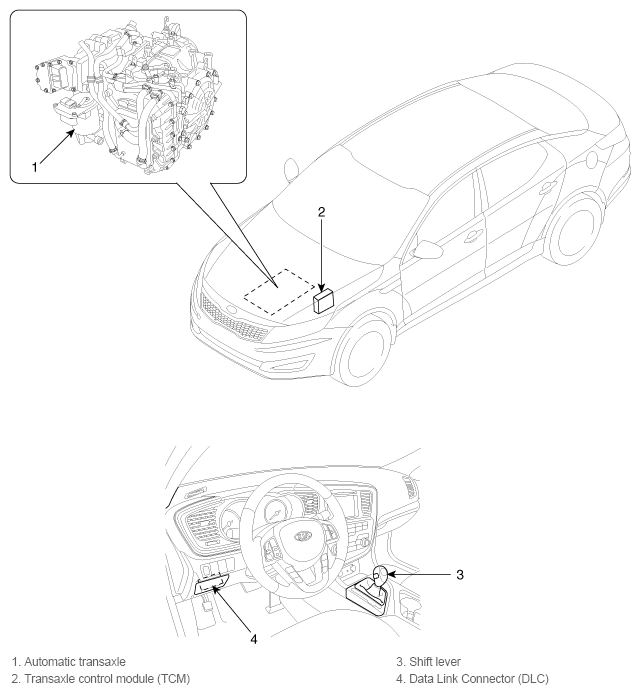 1

2

3

4

1. Automatic transaxle
2. Transaxle control module (TCM)

3. Shift lever
4. Data Link Connector (DLC)