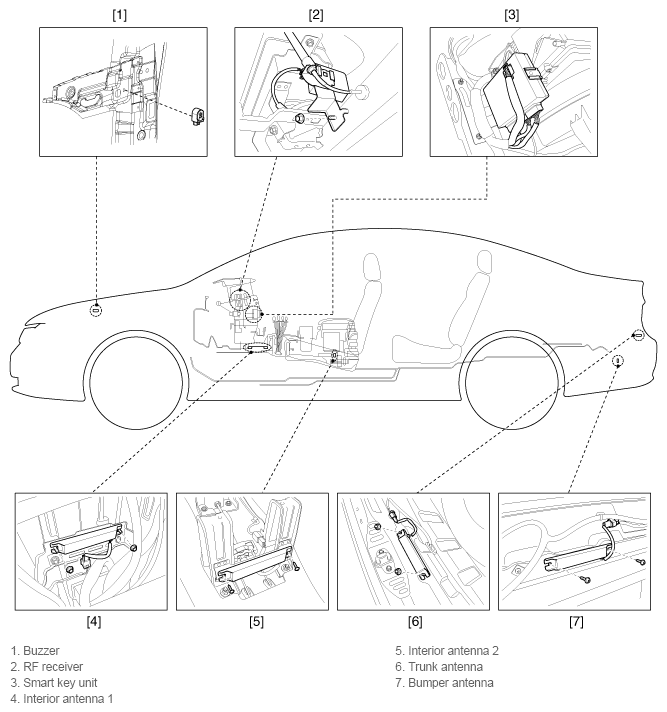 [1]

[2]

[3]

[4]

[5]

[6]

[7]

1. Buzzer
2. RF receiver
3. Smart key unit
4. Interior antenna 1

5. Interior antenna 2
6. Trunk antenna
7. Bumper antenna