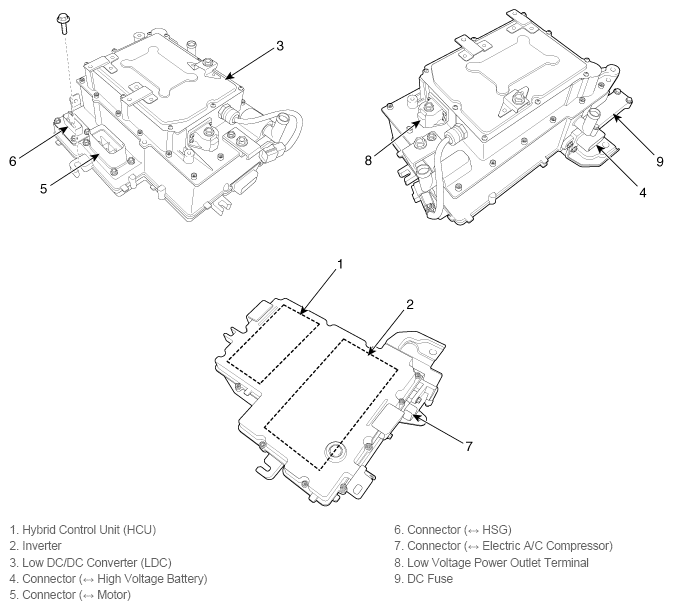 3

6

5

8

9

4

1

2

7

1. Hybrid Control Unit (HCU)
2. Inverter
3. Low DC/DC Converter (LDC)
4. Connector (↔ High Voltage Battery)
5. Connector (↔ Motor)

6. Connector (↔ HSG)
7. Connector (↔ Electric A/C Compressor)
8. Low Voltage Power Outlet Terminal
9. DC Fuse