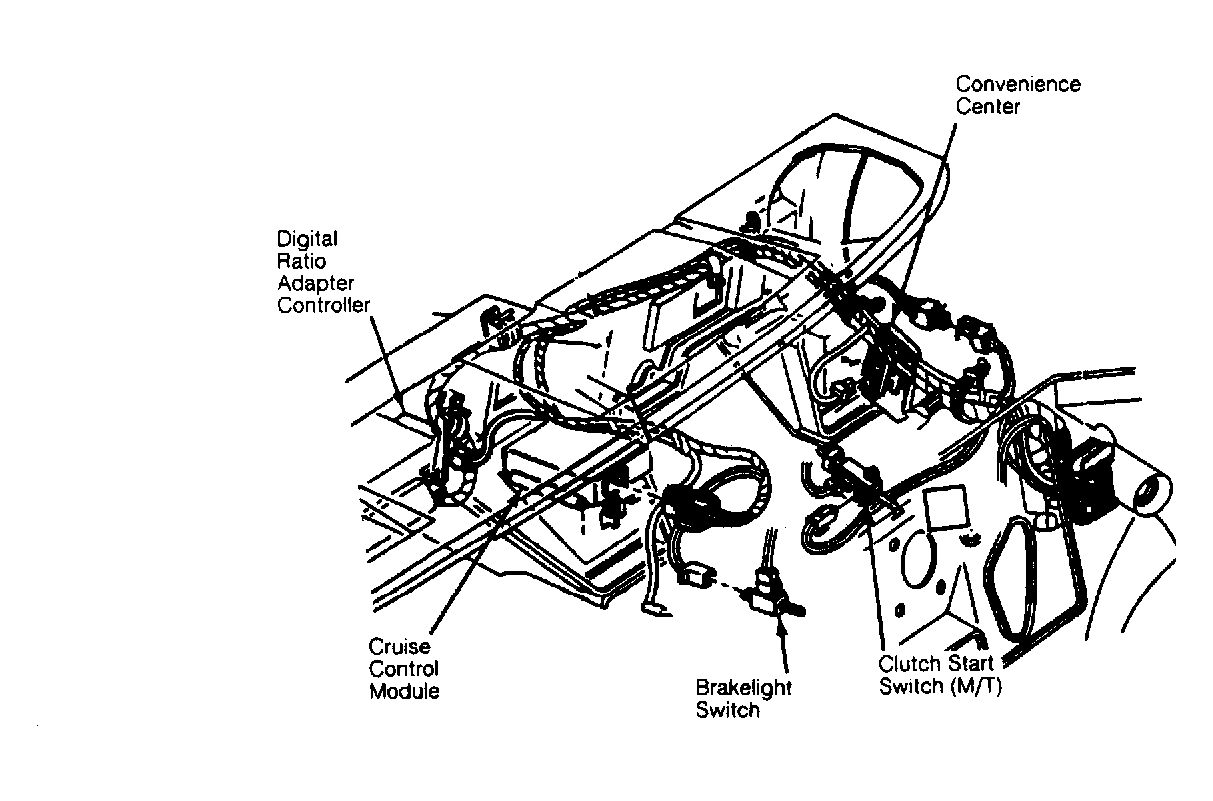 Convenience Center

Digital Ratio Adapter Controller

Cruise Control Module

Brakelight Switch

Clutch Start Switch (M/T)