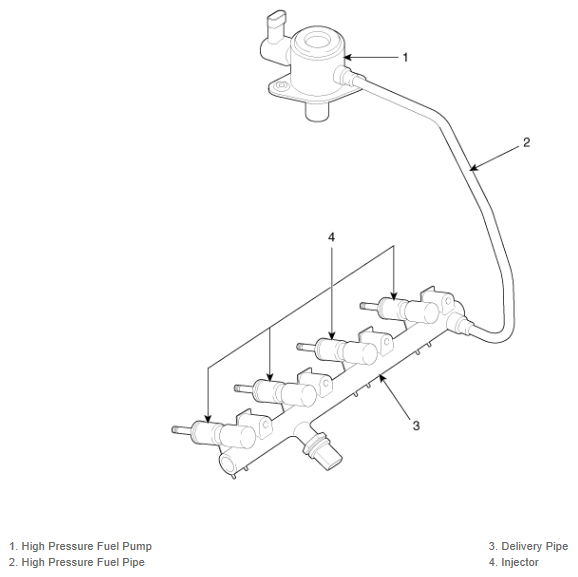 1

2

4

3

1. High Pressure Fuel Pump
2. High Pressure Fuel Pipe

3. Delivery Pipe
4. Injector