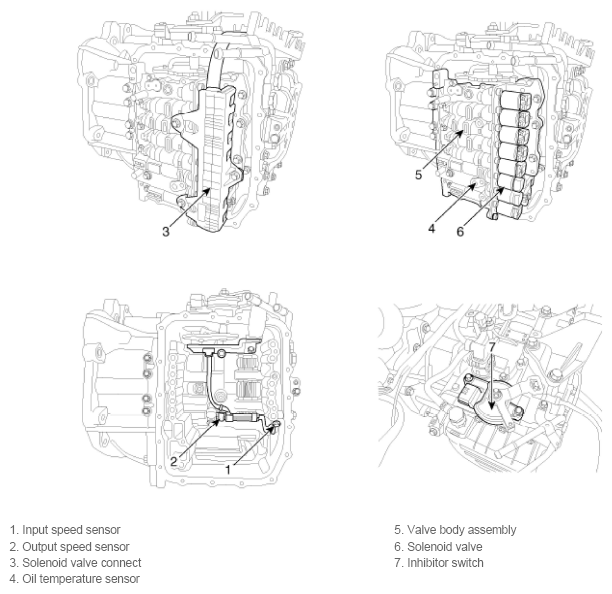 3

5
4
6

2
1

7

1. Input speed sensor
2. Output speed sensor
3. Solenoid valve connect
4. Oil temperature sensor

5. Valve body assembly
6. Solenoid valve
7. Inhibitor switch