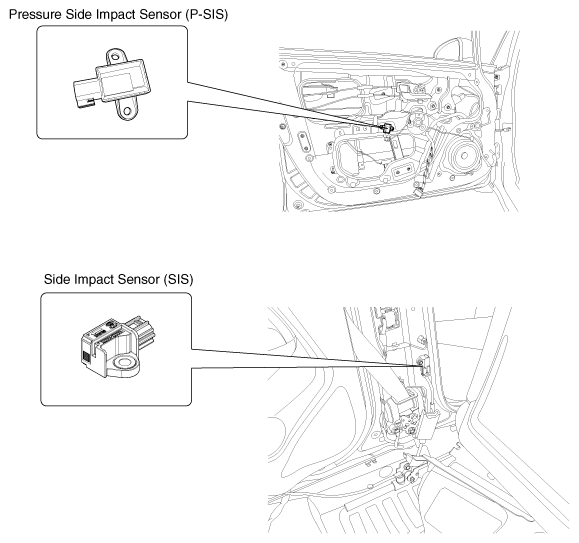 Pressure Side Impact Sensor (P-SIS)

Side Impact Sensor (SIS)