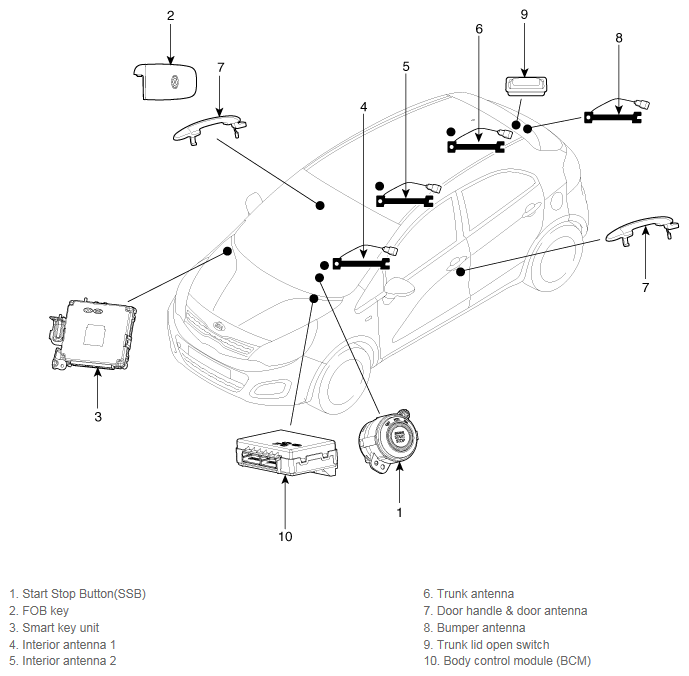 2

7

9

6

8

5

4

7

3

10

1

1. Start Stop Button(SSB)
2. FOB key
3. Smart key unit
4. Interior antenna 1
5. Interior antenna 2

6. Trunk antenna
7. Door handle & door antenna
8. Bumper antenna
9. Trunk lid open switch
10. Body control module (BCM)