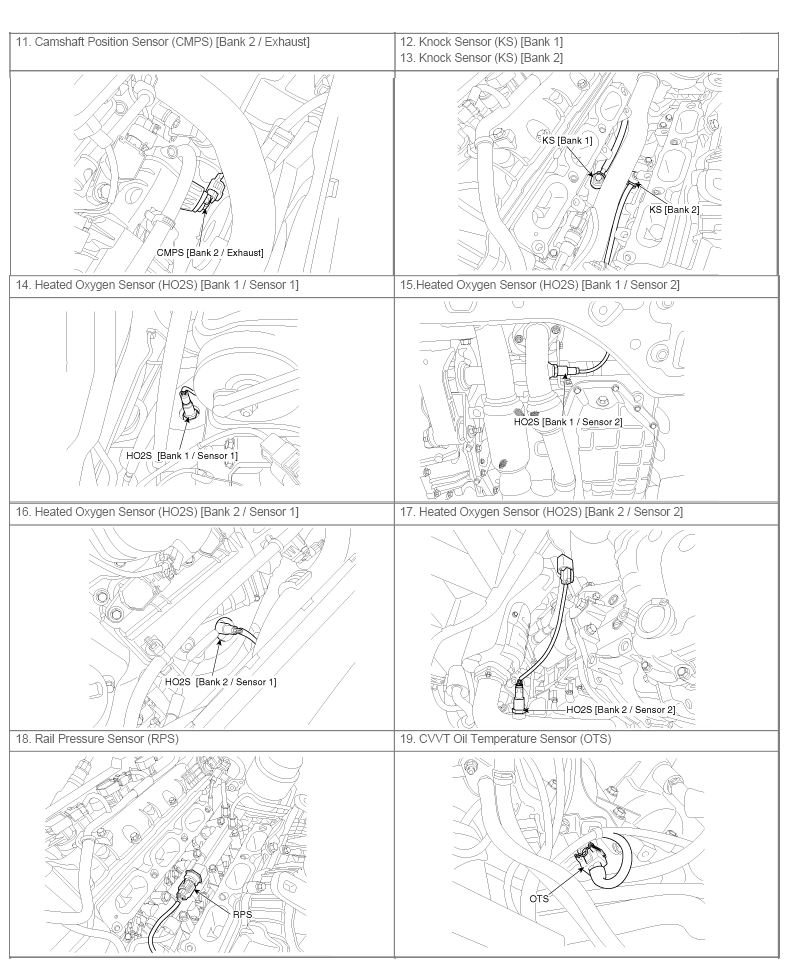 | 11. Camshaft Position Sensor (CMPS) [Bank 2 / Exhaust] | 12. Knock Sensor (KS) [Bank 1] 13. Knock Sensor (KS) [Bank 2] |
|---|---|
| CMPS [Bank 2 / Exhaust] | KS [Bank 1] KS [Bank 2] |
| 14. Heated Oxygen Sensor (HO2S) [Bank 1 / Sensor 1] | 15.Heated Oxygen Sensor (HO2S) [Bank 1 / Sensor 2] |
| HO2S [Bank 1 / Sensor 1] | HO2S [Bank 1 / Sensor 2] |
| 16. Heated Oxygen Sensor (HO2S) [Bank 2 / Sensor 1] | 17. Heated Oxygen Sensor (HO2S) [Bank 2 / Sensor 2] |
| HO2S [Bank 2 / Sensor 1] | HO2S [Bank 2 / Sensor 2] |
| 18. Rail Pressure Sensor (RPS) | 19. CVVT Oil Temperature Sensor (OTS) |
| RPS | OTS |