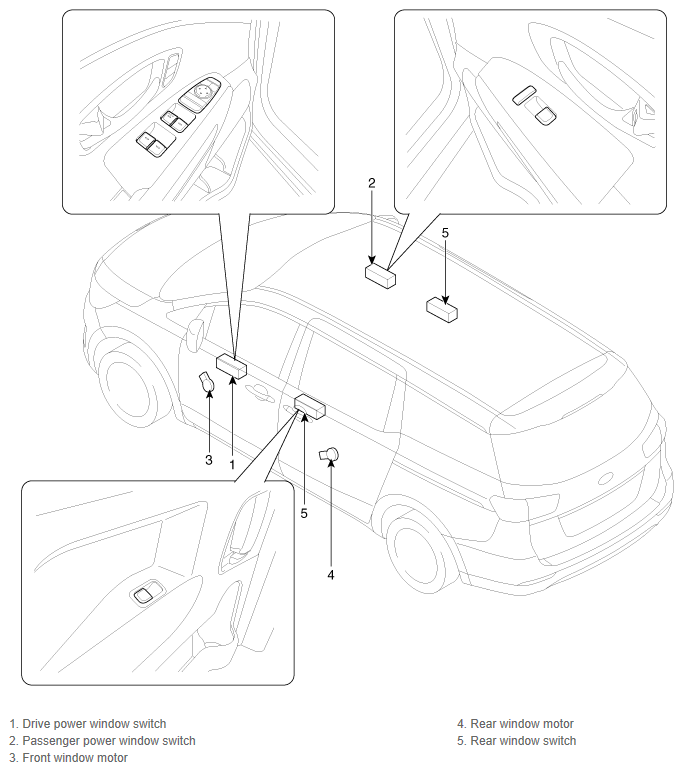 2

5

3

1

5

4

1. Drive power window switch
2. Passenger power window switch
3. Front window motor

4. Rear window motor
5. Rear window switch