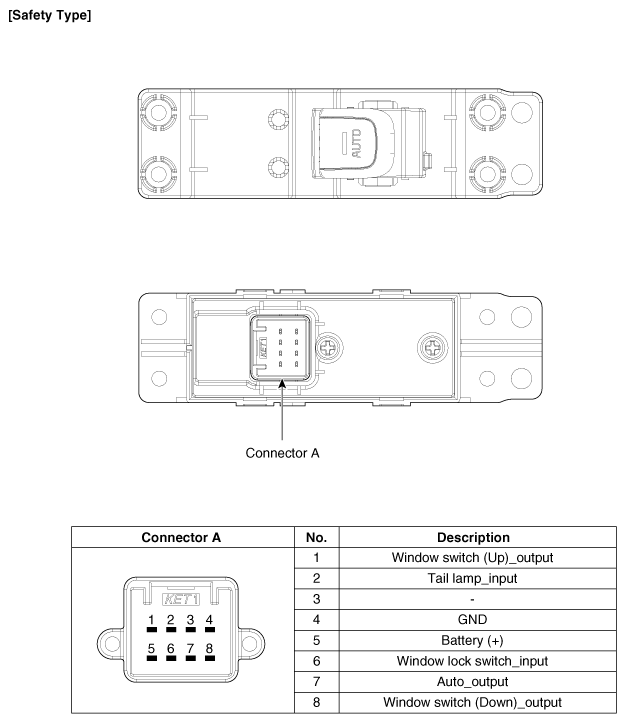 [Safety Type]

AUTO

KET

Connector A

| Connector A | No. | Description |
|---|---|---|
| KET 1 2 3 4 5 6 7 8 | 1 | Window switch (Up)_output |
| | 2 | Tail lamp_input |
| | 3 | - |
| | 4 | GND |
| | 5 | Battery (+) |
| | 6 | Window lock switch_input |
| | 7 | Auto_output |
| | 8 | Window switch (Down)_output |