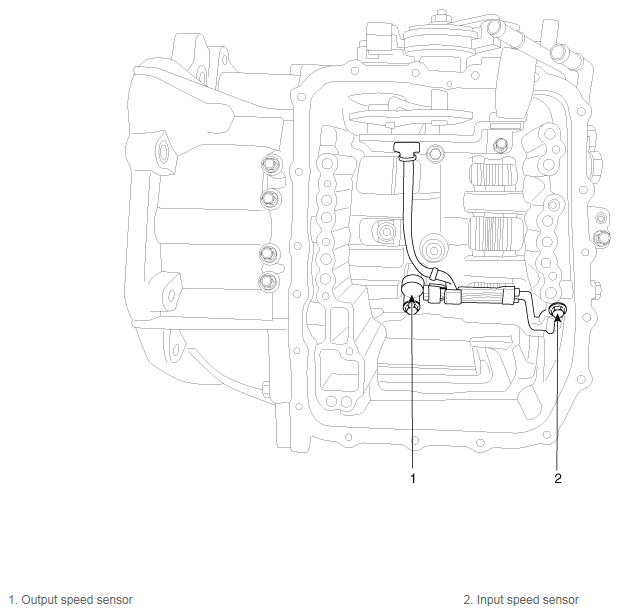 1

2

1. Output speed sensor

2. Input speed sensor