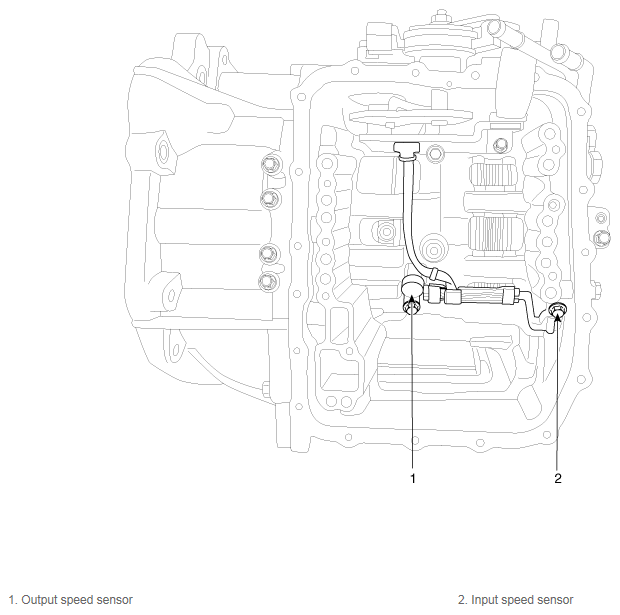 1

2

1. Output speed sensor

2. Input speed sensor