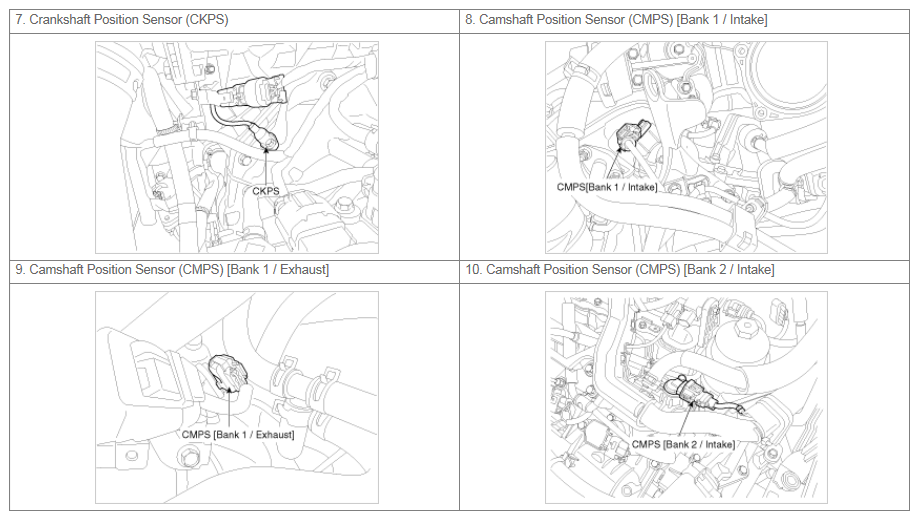 | 7. Crankshaft Position Sensor (CKPS) | 8. Camshaft Position Sensor (CMPS) [Bank 1 / Intake] |
|---|---|
| CKPS | CMPS[Bank 1 / Intake] |
| 9. Camshaft Position Sensor (CMPS) [Bank 1 / Exhaust] | 10. Camshaft Position Sensor (CMPS) [Bank 2 / Intake] |
| CMPS [Bank 1 / Exhaust] | CMPS [Bank 2 / Intake] |