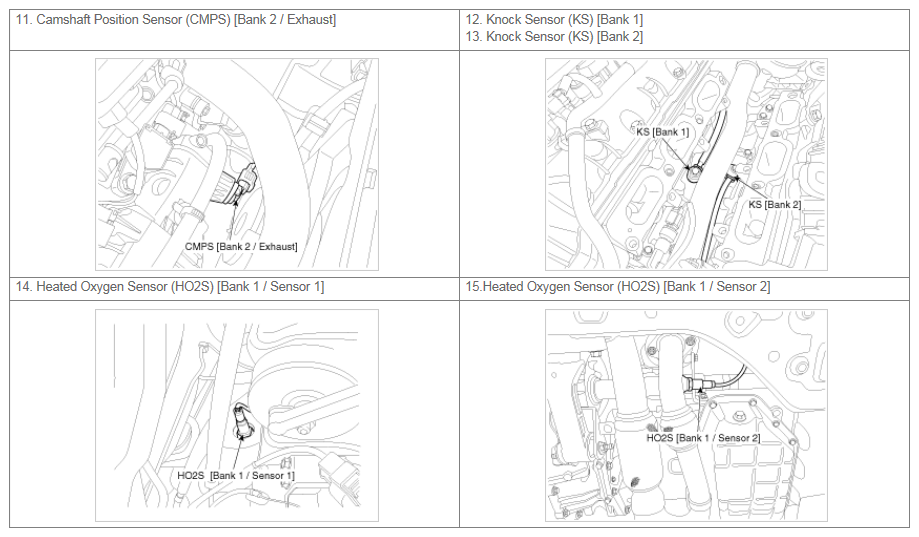 | 11. Camshaft Position Sensor (CMPS) [Bank 2 / Exhaust] | 12. Knock Sensor (KS) [Bank 1] 13. Knock Sensor (KS) [Bank 2] |
|---|---|
| CMPS [Bank 2 / Exhaust] | KS [Bank 1] KS [Bank 2] |
| 14. Heated Oxygen Sensor (HO2S) [Bank 1 / Sensor 1] | 15.Heated Oxygen Sensor (HO2S) [Bank 1 / Sensor 2] |
| HO2S [Bank 1 / Sensor 1] | HO2S [Bank 1 / Sensor 2] |