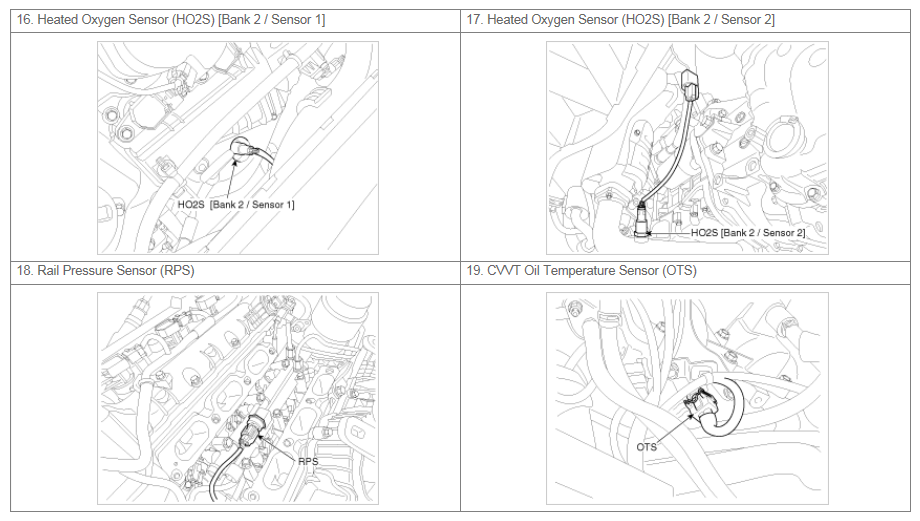 | 16. Heated Oxygen Sensor (HO2S) [Bank 2 / Sensor 1] | 17. Heated Oxygen Sensor (HO2S) [Bank 2 / Sensor 2] |
|---|---|
| HO2S [Bank 2 / Sensor 1] | HO2S [Bank 2 / Sensor 2] |
| 18. Rail Pressure Sensor (RPS) | 19. CVVT Oil Temperature Sensor (OTS) |
| RPS | OTS |