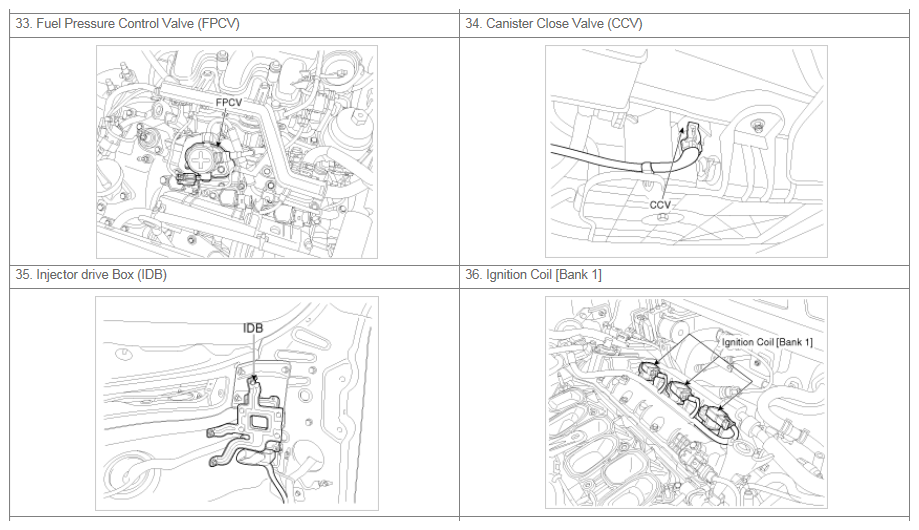 | 33. Fuel Pressure Control Valve (FPCV) | 34. Canister Close Valve (CCV) |
|---|---|
| FPCV | CCV |
| 35. Injector drive Box (IDB) | 36. Ignition Coil [Bank 1] |
| IDB | Ignition Coil [Bank 1] |