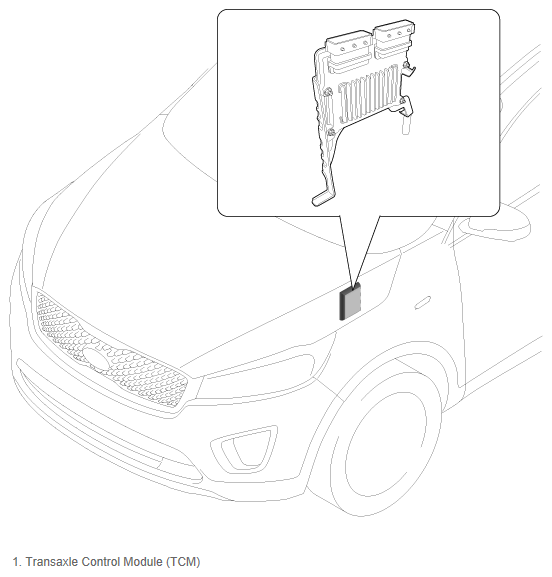 1. Transaxle Control Module (TCM)