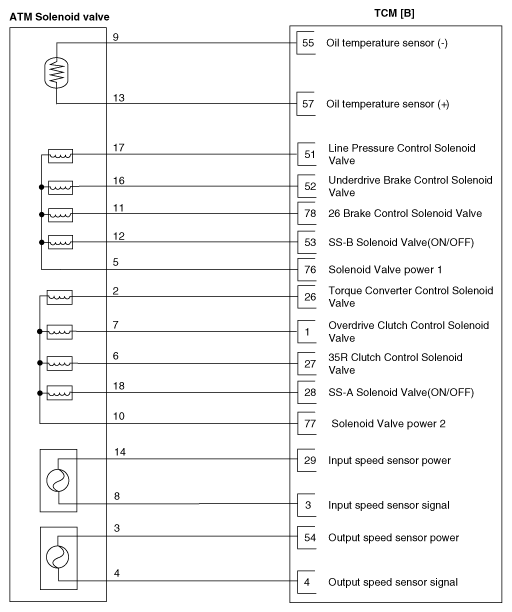 ATM Solenoid valve

TCM [B]

9
55 Oil temperature sensor (-)

13
57 Oil temperature sensor (+)

17
51 Line Pressure Control Solenoid Valve

16
52 Underdrive Brake Control Solenoid Valve

11
78 26 Brake Control Solenoid Valve

12
53 SS-B Solenoid Valve(ON/OFF)

5
76 Solenoid Valve power 1

2
26 Torque Converter Control Solenoid Valve

7
1 Overdrive Clutch Control Solenoid Valve

6
27 35R Clutch Control Solenoid Valve

18
28 SS-A Solenoid Valve(ON/OFF)

10
77 Solenoid Valve power 2

14
29 Input speed sensor power

8
3 Input speed sensor signal

3
54 Output speed sensor power

4
4 Output speed sensor signal