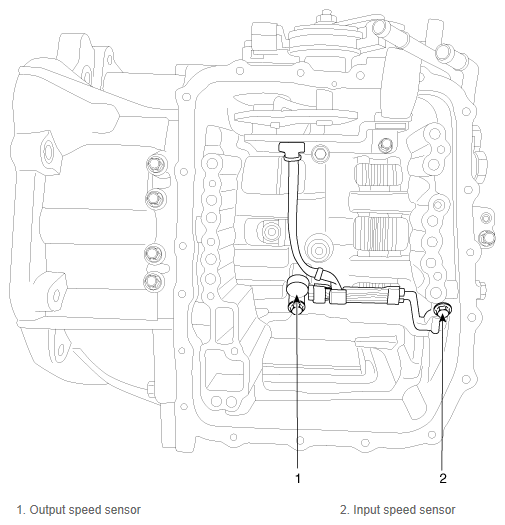 1

2

1. Output speed sensor

2. Input speed sensor