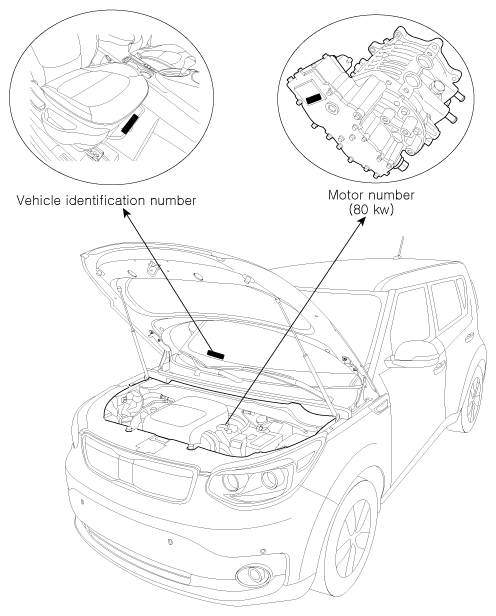 Vehicle identification number

Motor number
(80 kw)