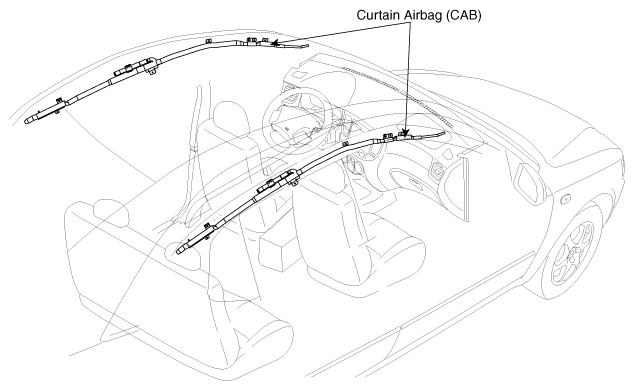 Curtain Airbag (CAB)