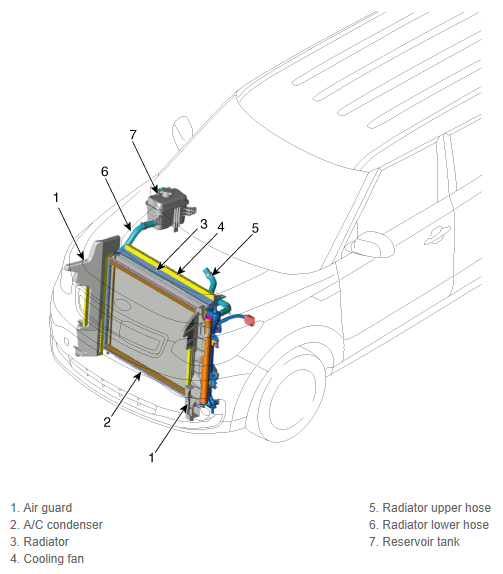 7
6
1
3
4
5
2
1

1. Air guard
2. A/C condenser
3. Radiator
4. Cooling fan

5. Radiator upper hose
6. Radiator lower hose
7. Reservoir tank