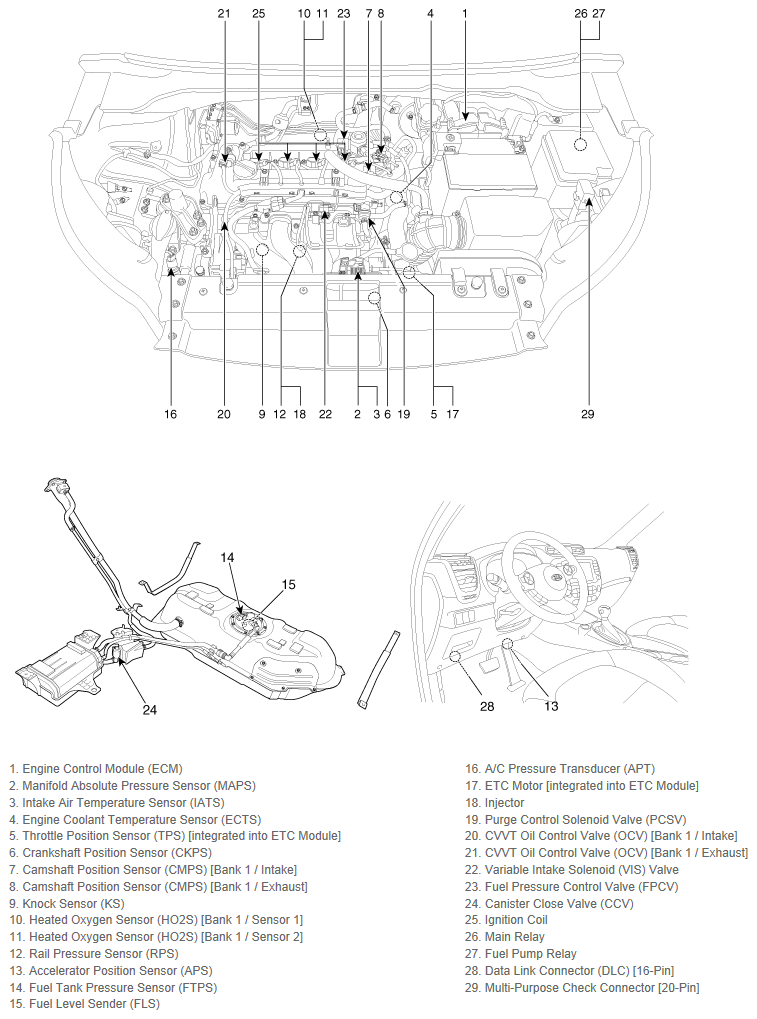 21 25 10 11 23 7 8 4 1 26 27

16 20 9 12 18 22 2 3 6 19 5 17 29

14 15

24

28 13

1. Engine Control Module (ECM)
2. Manifold Absolute Pressure Sensor (MAPS)
3. Intake Air Temperature Sensor (IATS)
4. Engine Coolant Temperature Sensor (ECTS)
5. Throttle Position Sensor (TPS) [integrated into ETC Module]
6. Crankshaft Position Sensor (CKPS)
7. Camshaft Position Sensor (CMPS) [Bank 1 / Intake]
8. Camshaft Position Sensor (CMPS) [Bank 1 / Exhaust]
9. Knock Sensor (KS)
10. Heated Oxygen Sensor (HO2S) [Bank 1 / Sensor 1]
11. Heated Oxygen Sensor (HO2S) [Bank 1 / Sensor 2]
12. Rail Pressure Sensor (RPS)
13. Accelerator Position Sensor (APS)
14. Fuel Tank Pressure Sensor (FTPS)
15. Fuel Level Sender (FLS)

16. A/C Pressure Transducer (APT)
17. ETC Motor [integrated into ETC Module]
18. Injector
19. Purge Control Solenoid Valve (PCSV)
20. CVVT Oil Control Valve (OCV) [Bank 1 / Intake]
21. CVVT Oil Control Valve (OCV) [Bank 1 / Exhaust]
22. Variable Intake Solenoid (VIS) Valve
23. Fuel Pressure Control Valve (FPCV)
24. Canister Close Valve (CCV)
25. Ignition Coil
26. Main Relay
27. Fuel Pump Relay
28. Data Link Connector (DLC) [16-Pin]
29. Multi-Purpose Check Connector [20-Pin]