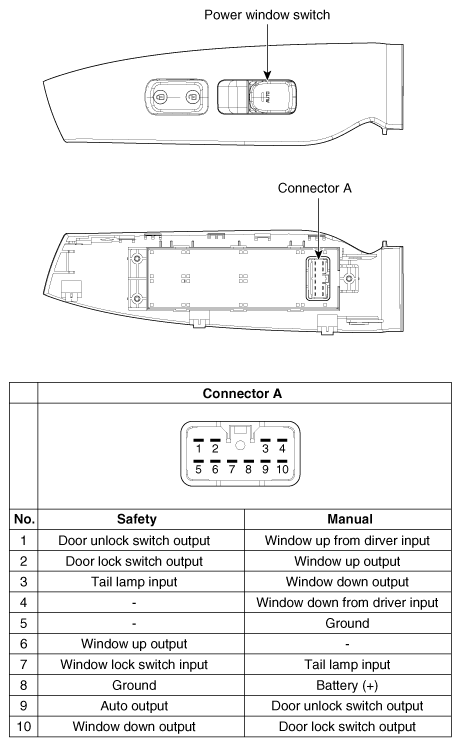 Power window switch

AUTO

Connector A

| | Connector A | |
|---|---|---|
| | 1 2 3 4 5 6 7 8 9 10 | |
| No. | Safety | Manual |
| 1 | Door unlock switch output | Window up from dirver input |
| 2 | Door lock switch output | Window up output |
| 3 | Tail lamp input | Window down output |
| 4 | - | Window down from driver input |
| 5 | - | Ground |
| 6 | Window up output | - |
| 7 | Window lock switch input | Tail lamp input |
| 8 | Ground | Battery (+) |
| 9 | Auto output | Door unlock switch output |
| 10 | Window down output | Door lock switch output |