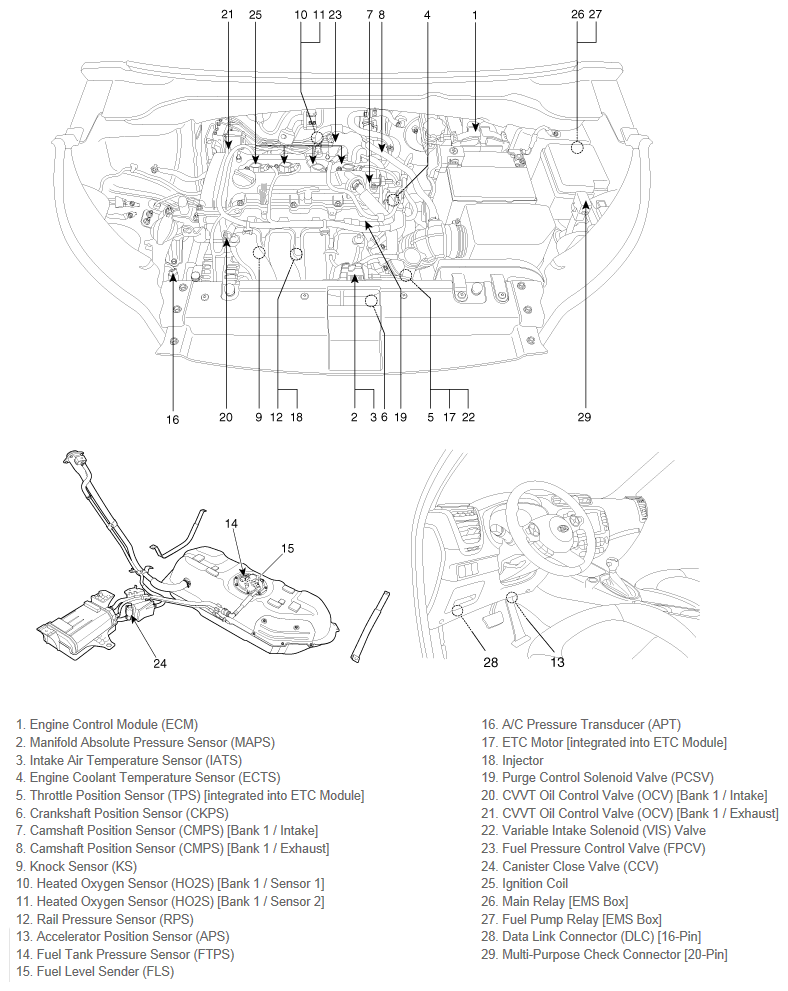 21 25 10 11 23 7 8 4 1 26 27

16 20 9 12 18 2 3 6 19 5 17 22 29

14 15

24

28 13

1. Engine Control Module (ECM)
2. Manifold Absolute Pressure Sensor (MAPS)
3. Intake Air Temperature Sensor (IATS)
4. Engine Coolant Temperature Sensor (ECTS)
5. Throttle Position Sensor (TPS) [integrated into ETC Module]
6. Crankshaft Position Sensor (CKPS)
7. Camshaft Position Sensor (CMPS) [Bank 1 / Intake]
8. Camshaft Position Sensor (CMPS) [Bank 1 / Exhaust]
9. Knock Sensor (KS)
10. Heated Oxygen Sensor (HO2S) [Bank 1 / Sensor 1]
11. Heated Oxygen Sensor (HO2S) [Bank 1 / Sensor 2]
12. Rail Pressure Sensor (RPS)
13. Accelerator Position Sensor (APS)
14. Fuel Tank Pressure Sensor (FTPS)
15. Fuel Level Sender (FLS)

16. A/C Pressure Transducer (APT)
17. ETC Motor [integrated into ETC Module]
18. Injector
19. Purge Control Solenoid Valve (PCSV)
20. CVVT Oil Control Valve (OCV) [Bank 1 / Intake]
21. CVVT Oil Control Valve (OCV) [Bank 1 / Exhaust]
22. Variable Intake Solenoid (VIS) Valve
23. Fuel Pressure Control Valve (FPCV)
24. Canister Close Valve (CCV)
25. Ignition Coil
26. Main Relay [EMS Box]
27. Fuel Pump Relay [EMS Box]
28. Data Link Connector (DLC) [16-Pin]
29. Multi-Purpose Check Connector [20-Pin]