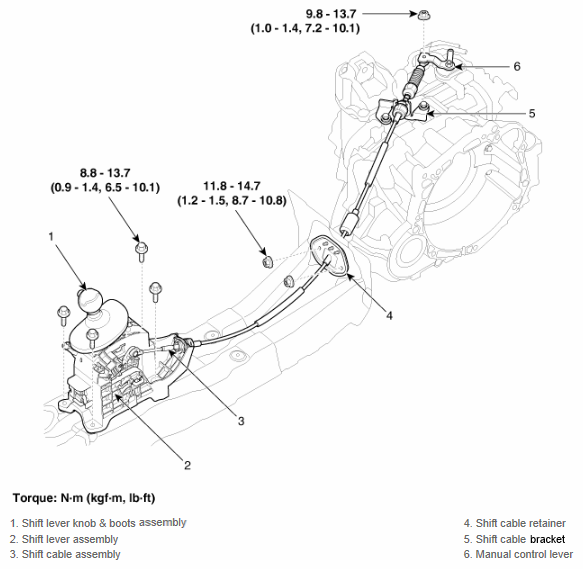 9.8 - 13.7
(1.0 - 1.4, 7.2 - 10.1)

6

5

8.8 - 13.7
(0.9 - 1.4, 6.5 - 10.1)

11.8 - 14.7
(1.2 - 1.5, 8.7 - 10.8)

1

4

3

2

Torque: N·m (kgf·m, lb·ft)

1. Shift lever knob & boots assembly
2. Shift lever assembly
3. Shift cable assembly

4. Shift cable retainer
5. Shift cable bracket
6. Manual control lever