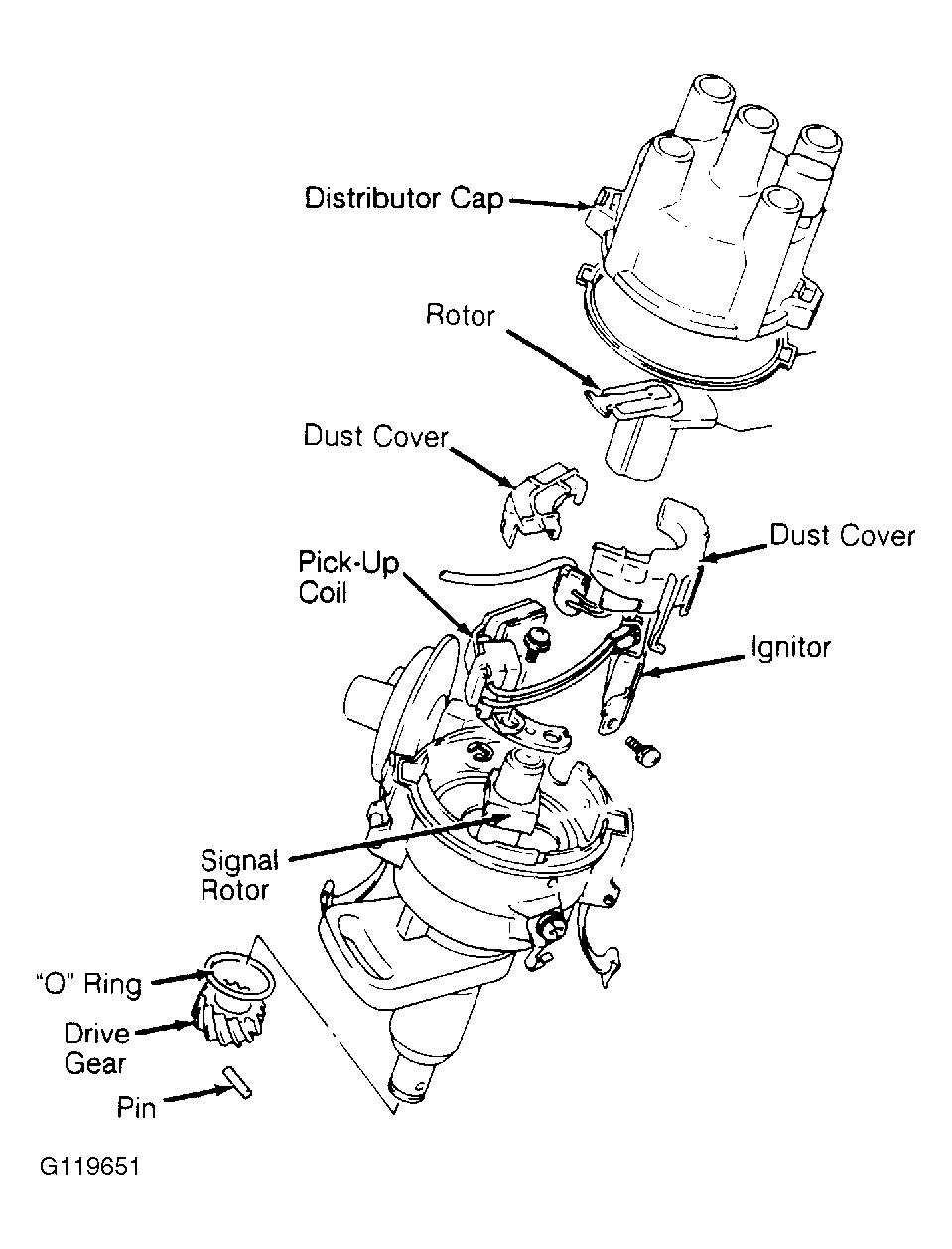 Distributor Cap

Rotor

Dust Cover

Dust Cover

Pick-Up Coil

Ignitor

Signal Rotor

"O" Ring

Drive Gear

Pin

G119651