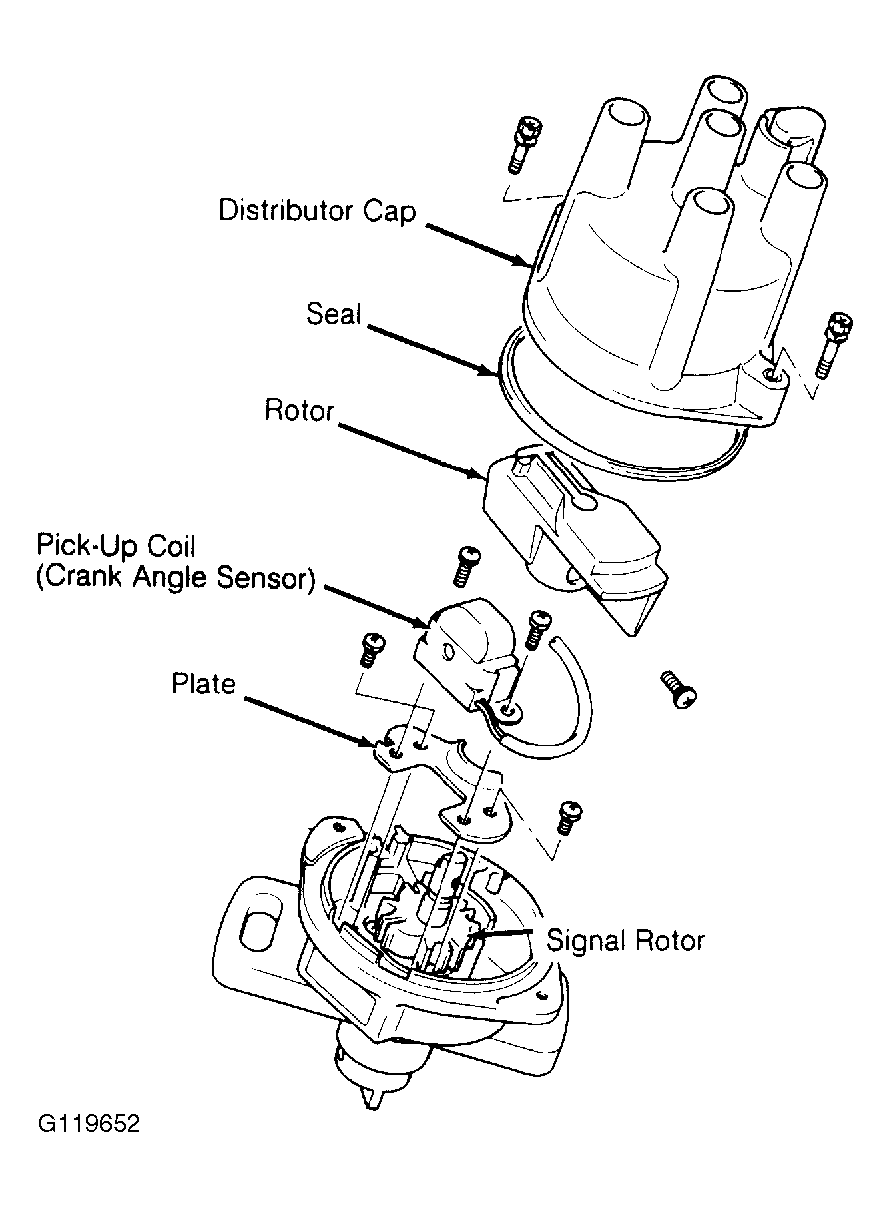 Distributor Cap

Seal

Rotor

Pick-Up Coil
(Crank Angle Sensor)

Plate

Signal Rotor

G119652