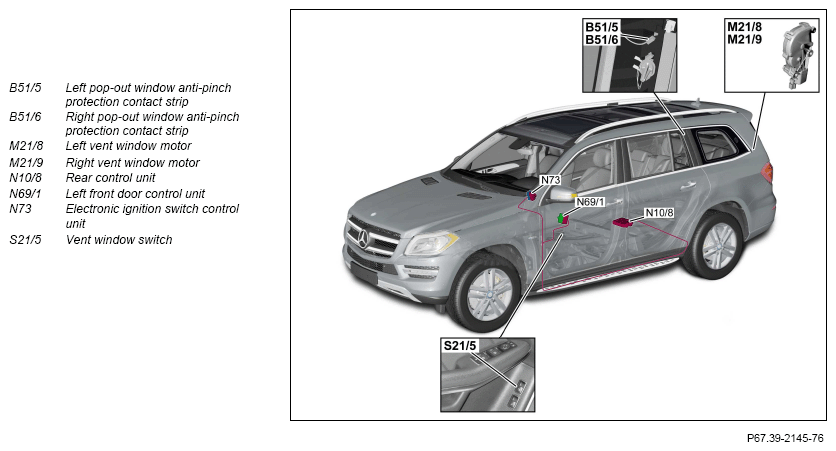 B51/5 Left pop-out window anti-pinch protection contact strip
B51/6 Right pop-out window anti-pinch protection contact strip
M21/8 Left vent window motor
M21/9 Right vent window motor
N10/8 Rear control unit
N69/1 Left front door control unit
N73 Electronic ignition switch control unit
S21/5 Vent window switch

B51/5
B51/6

M21/8
M21/9

N73

N69/1

N10/8

S21/5

P67.39-2145-76