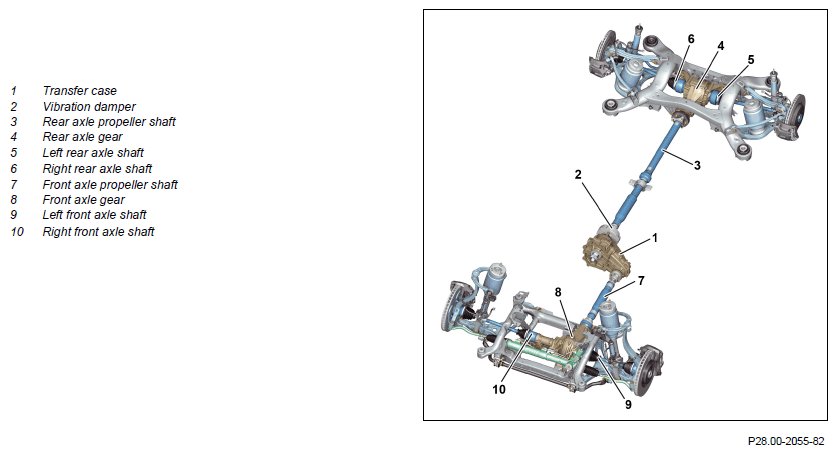 1 Transfer case
2 Vibration damper
3 Rear axle propeller shaft
4 Rear axle gear
5 Left rear axle shaft
6 Right rear axle shaft
7 Front axle propeller shaft
8 Front axle gear
9 Left front axle shaft
10 Right front axle shaft

6
4
5
3
2
1
7
8
10
9

P28.00-2055-82