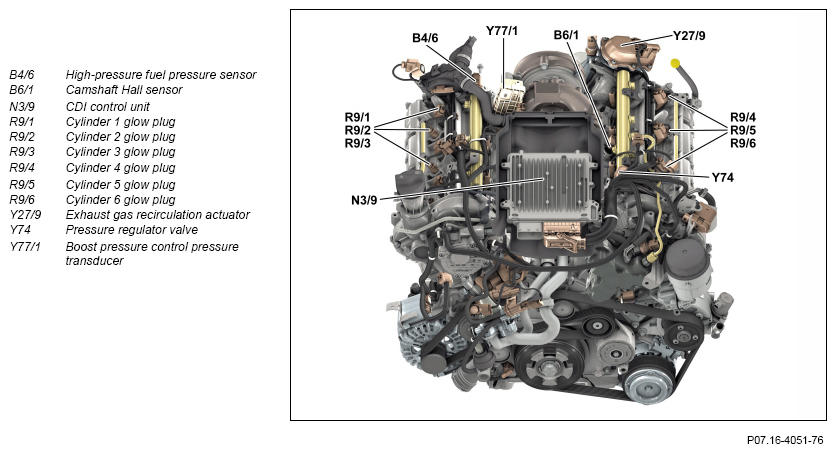 | | |
|---|---|
| B4/6 | High-pressure fuel pressure sensor |
| B6/1 | Camshaft Hall sensor |
| N3/9 | CDI control unit |
| R9/1 | Cylinder 1 glow plug |
| R9/2 | Cylinder 2 glow plug |
| R9/3 | Cylinder 3 glow plug |
| R9/4 | Cylinder 4 glow plug |
| R9/5 | Cylinder 5 glow plug |
| R9/6 | Cylinder 6 glow plug |
| Y27/9 | Exhaust gas recirculation actuator |
| Y74 | Pressure regulator valve |
| Y77/1 | Boost pressure control pressure transducer |

B4/6
Y77/1
B6/1
Y27/9
R9/1
R9/2
R9/3
R9/4
R9/5
R9/6
Y74
N3/9

P07.16-4051-76