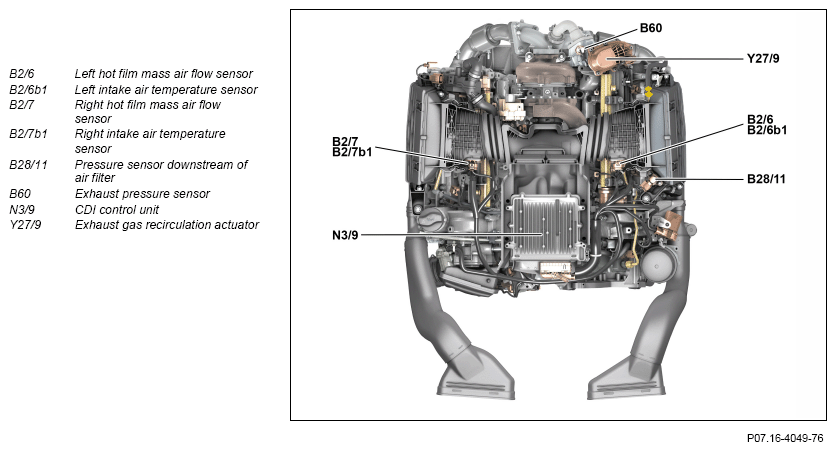 B2/6 Left hot film mass air flow sensor
B2/6b1 Left intake air temperature sensor
B2/7 Right hot film mass air flow sensor
B2/7b1 Right intake air temperature sensor
B28/11 Pressure sensor downstream of air filter
B60 Exhaust pressure sensor
N3/9 CDI control unit
Y27/9 Exhaust gas recirculation actuator

B60
Y27/9
B2/6
B2/6b1
B2/7
B2/7b1
B28/11
N3/9

P07.16-4049-76