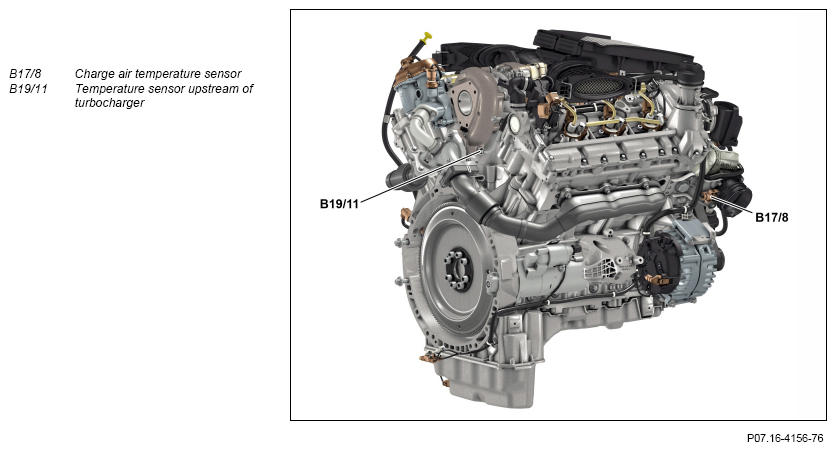 B17/8 Charge air temperature sensor
B19/11 Temperature sensor upstream of turbocharger

B19/11

B17/8

P07.16-4156-76