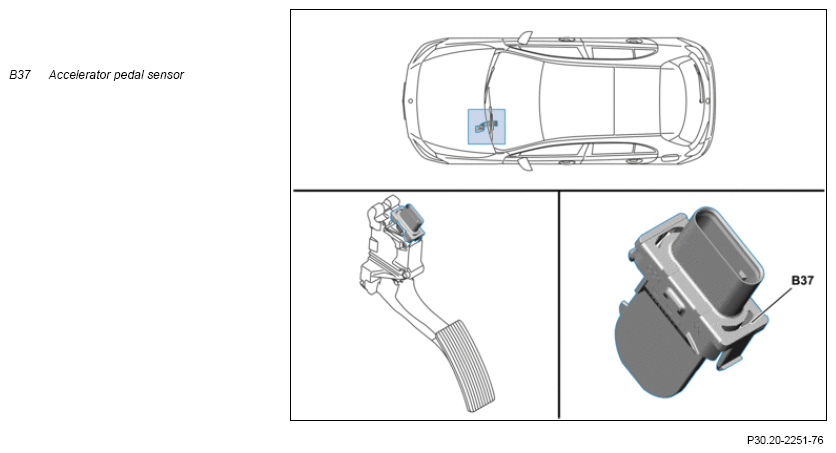 B37 Accelerator pedal sensor

B37

P30.20-2251-76