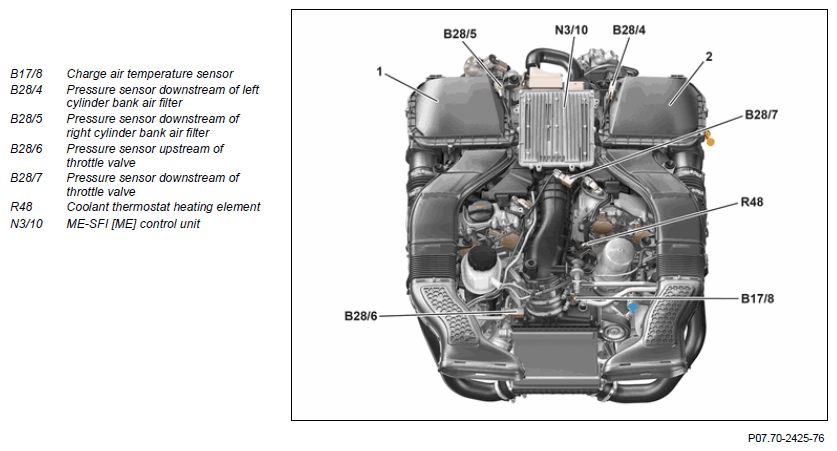 B17/8 Charge air temperature sensor
B28/4 Pressure sensor downstream of left cylinder bank air filter
B28/5 Pressure sensor downstream of right cylinder bank air filter
B28/6 Pressure sensor upstream of throttle valve
B28/7 Pressure sensor downstream of throttle valve
R48 Coolant thermostat heating element
N3/10 ME-SFI [ME] control unit

B28/5
N3/10
B28/4
1
2
B28/7
R48
B17/8
B28/6

P07.70-2425-76