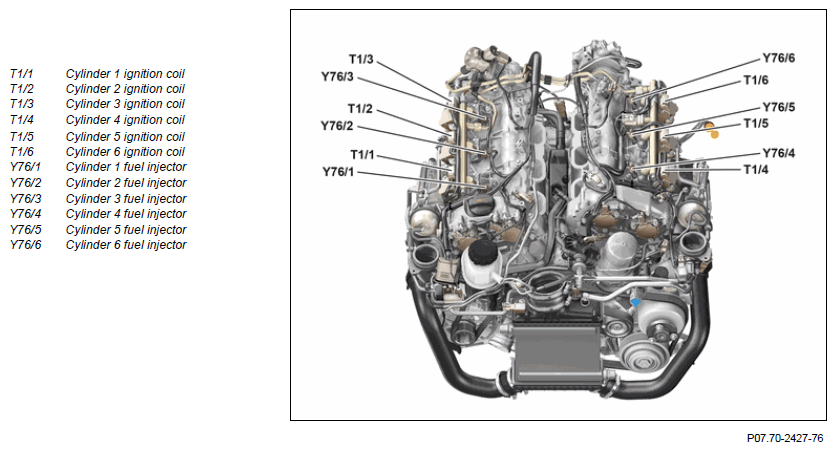 | | |
|---|---|
| T1/1 | Cylinder 1 ignition coil |
| T1/2 | Cylinder 2 ignition coil |
| T1/3 | Cylinder 3 ignition coil |
| T1/4 | Cylinder 4 ignition coil |
| T1/5 | Cylinder 5 ignition coil |
| T1/6 | Cylinder 6 ignition coil |
| Y76/1 | Cylinder 1 fuel injector |
| Y76/2 | Cylinder 2 fuel injector |
| Y76/3 | Cylinder 3 fuel injector |
| Y76/4 | Cylinder 4 fuel injector |
| Y76/5 | Cylinder 5 fuel injector |
| Y76/6 | Cylinder 6 fuel injector |

T1/3
Y76/3
T1/2
Y76/2
T1/1
Y76/1
Y76/6
T1/6
Y76/5
T1/5
Y76/4
T1/4

P07.70-2427-76