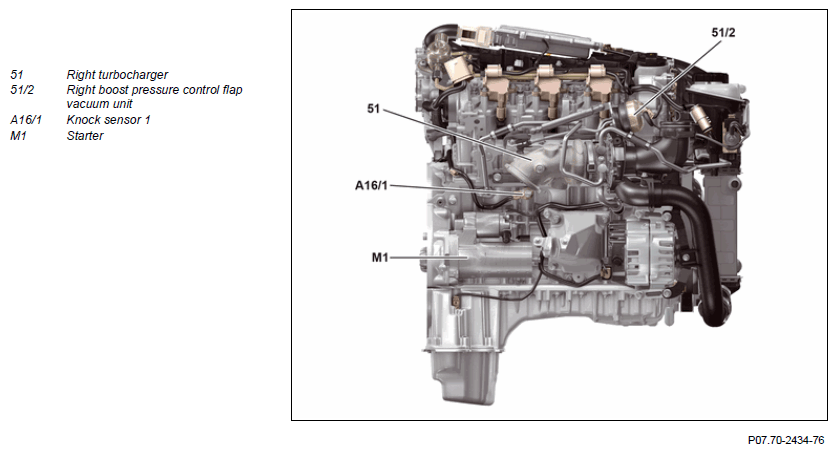 51 Right turbocharger
51/2 Right boost pressure control flap vacuum unit
A16/1 Knock sensor 1
M1 Starter

51/2
51
A16/1
M1

P07.70-2434-76