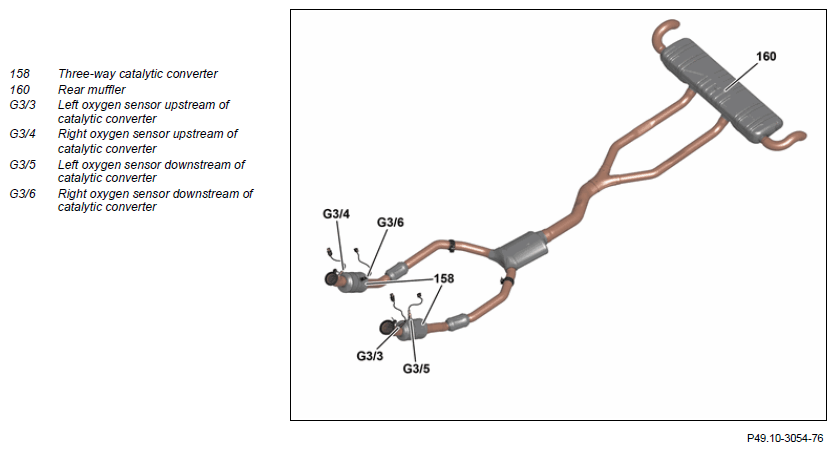 158 Three-way catalytic converter
160 Rear muffler
G3/3 Left oxygen sensor upstream of catalytic converter
G3/4 Right oxygen sensor upstream of catalytic converter
G3/5 Left oxygen sensor downstream of catalytic converter
G3/6 Right oxygen sensor downstream of catalytic converter

160

G3/4
G3/6
158
G3/3
G3/5

P49.10-3054-76