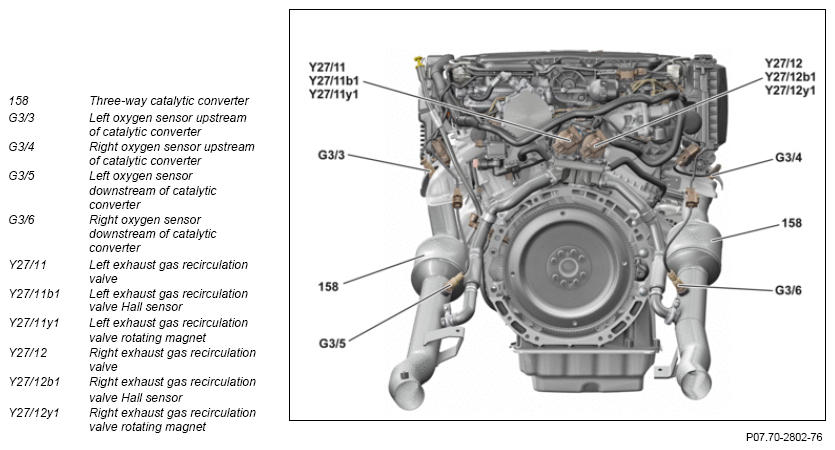 | | |
|---|---|
| 158 | Three-way catalytic converter |
| G3/3 | Left oxygen sensor upstream of catalytic converter |
| G3/4 | Right oxygen sensor upstream of catalytic converter |
| G3/5 | Left oxygen sensor downstream of catalytic converter |
| G3/6 | Right oxygen sensor downstream of catalytic converter |
| Y27/11 | Left exhaust gas recirculation valve |
| Y27/11b1 | Left exhaust gas recirculation valve Hall sensor |
| Y27/11y1 | Left exhaust gas recirculation valve rotating magnet |
| Y27/12 | Right exhaust gas recirculation valve |
| Y27/12b1 | Right exhaust gas recirculation valve Hall sensor |
| Y27/12y1 | Right exhaust gas recirculation valve rotating magnet |

Y27/11
Y27/11b1
Y27/11y1

Y27/12
Y27/12b1
Y27/12y1

G3/3

G3/4

158

158

G3/6

G3/5

P07.70-2802-76