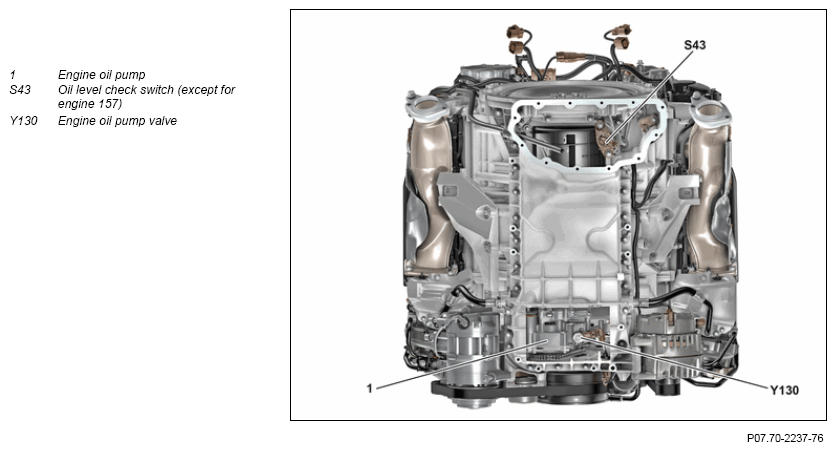 1 Engine oil pump
S43 Oil level check switch (except for engine 157)
Y130 Engine oil pump valve

S43

1

Y130

P07.70-2237-76