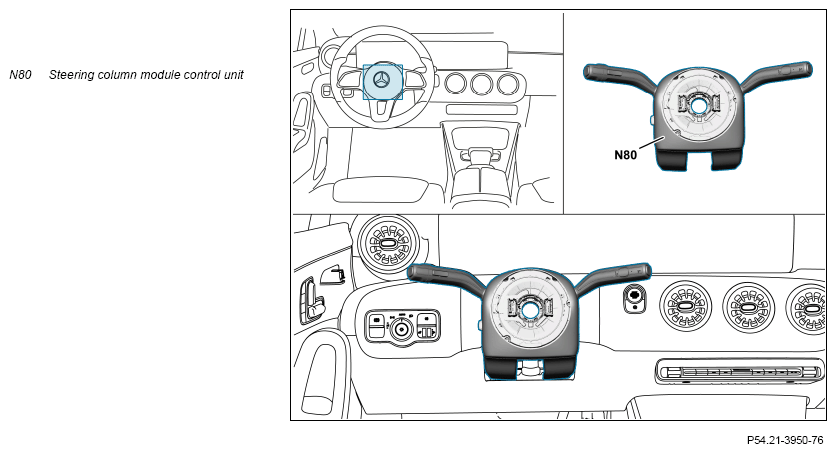 N80 Steering column module control unit

N80

P54.21-3950-76