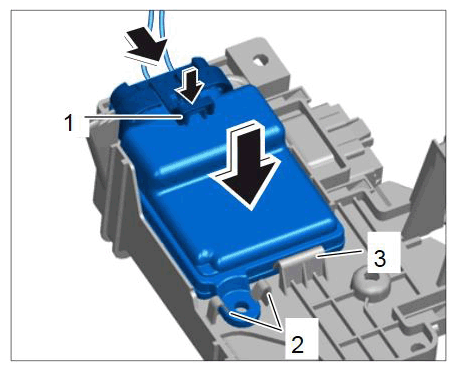 1
3
2