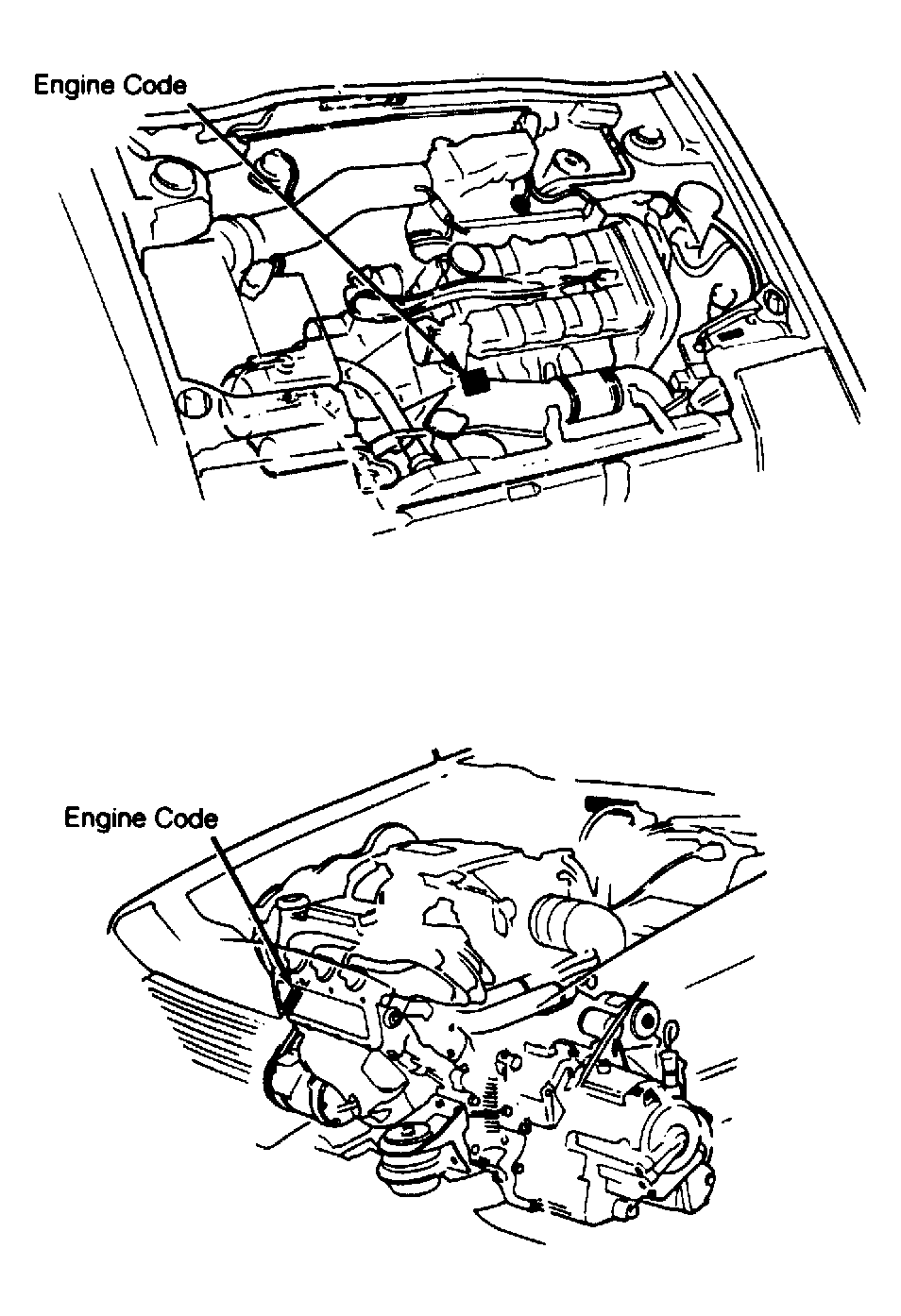 Engine Code

Engine Code