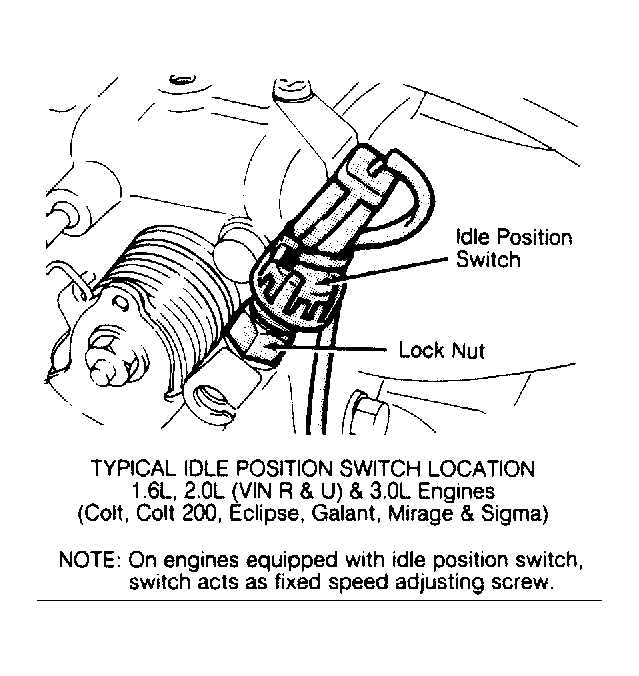 Idle Position Switch

Lock Nut

TYPICAL IDLE POSITION SWITCH LOCATION
1.6L, 2.0L (VIN R & U) & 3.0L Engines
(Colt, Colt 200, Eclipse, Galant, Mirage & Sigma)

NOTE: On engines equipped with idle position switch, switch acts as fixed speed adjusting screw.