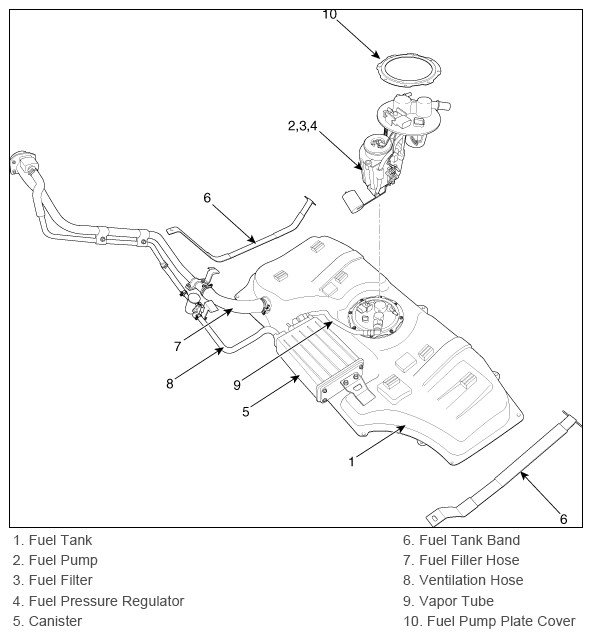 10

2,3,4

6

7

8

9

5

1

6

1. Fuel Tank
2. Fuel Pump
3. Fuel Filter
4. Fuel Pressure Regulator
5. Canister

6. Fuel Tank Band
7. Fuel Filler Hose
8. Ventilation Hose
9. Vapor Tube
10. Fuel Pump Plate Cover