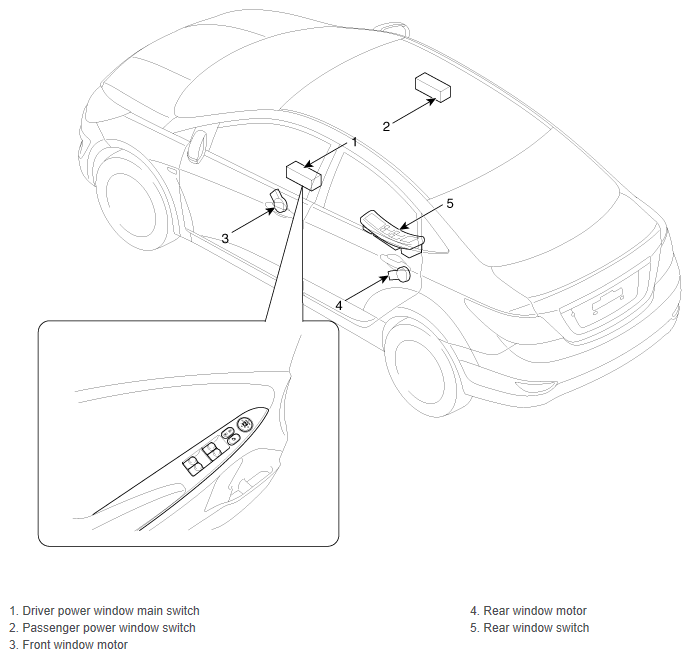 2

1

5

3

4

1. Driver power window main switch
2. Passenger power window switch
3. Front window motor

4. Rear window motor
5. Rear window switch