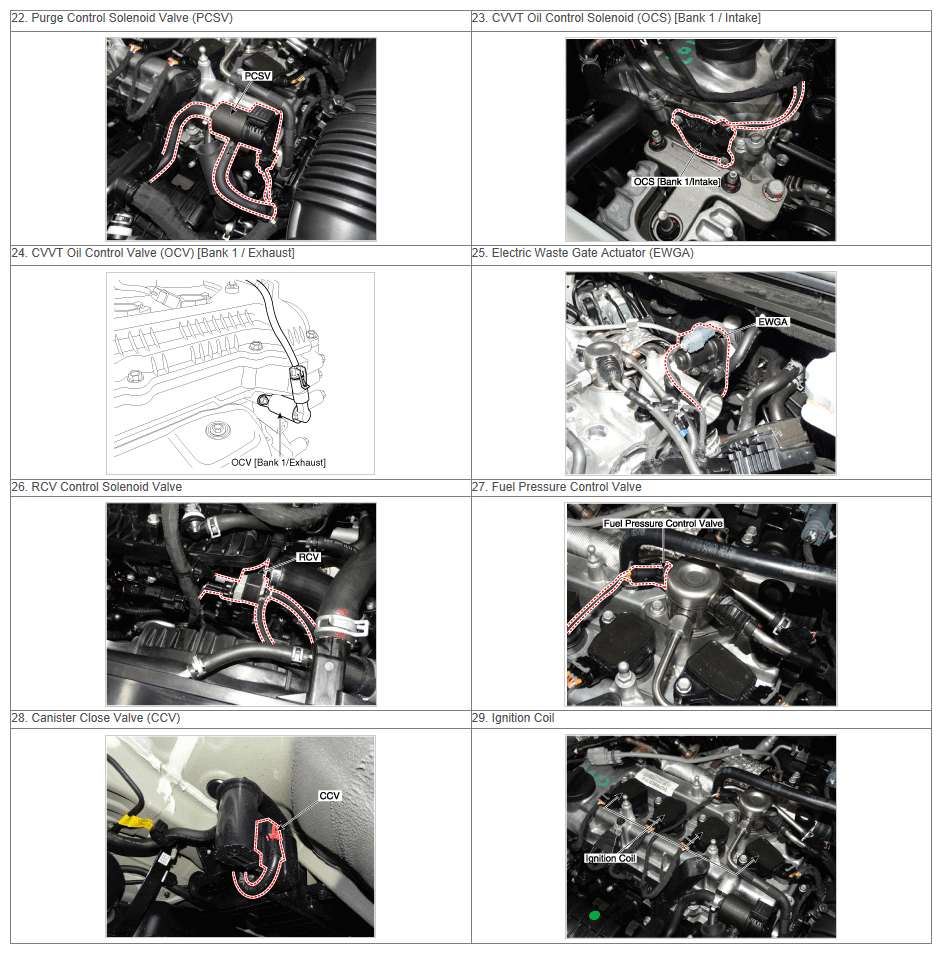 | 22. Purge Control Solenoid Valve (PCSV) | 23. CVVT Oil Control Solenoid (OCS) [Bank 1 / Intake] |
|---|---|
| PCSV | OCS [Bank 1/Intake] |
| 24. CVVT Oil Control Valve (OCV) [Bank 1 / Exhaust] | 25. Electric Waste Gate Actuator (EWGA) |
| OCV [Bank 1/Exhaust] | EWGA |
| 26. RCV Control Solenoid Valve | 27. Fuel Pressure Control Valve |
| RCV | Fuel Pressure Control Valve |
| 28. Canister Close Valve (CCV) | 29. Ignition Coil |
| CCV | Ignition Coil |