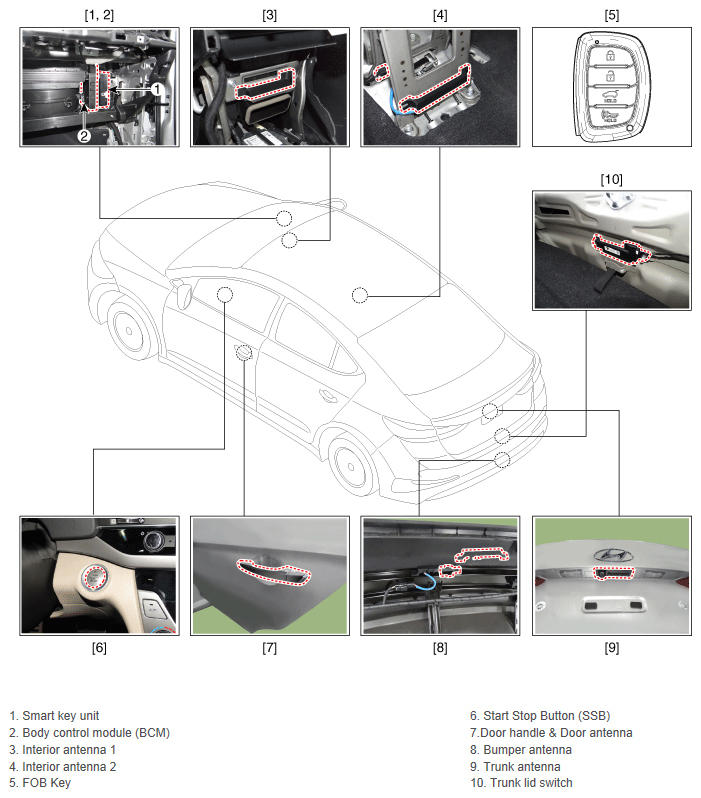 [1, 2]

[3]

[4]

[5]

1

2

HOLD

HOLD

[10]

[6]

[7]

[8]

[9]

1. Smart key unit
2. Body control module (BCM)
3. Interior antenna 1
4. Interior antenna 2
5. FOB Key

6. Start Stop Button (SSB)
7.Door handle & Door antenna
8. Bumper antenna
9. Trunk antenna
10. Trunk lid switch