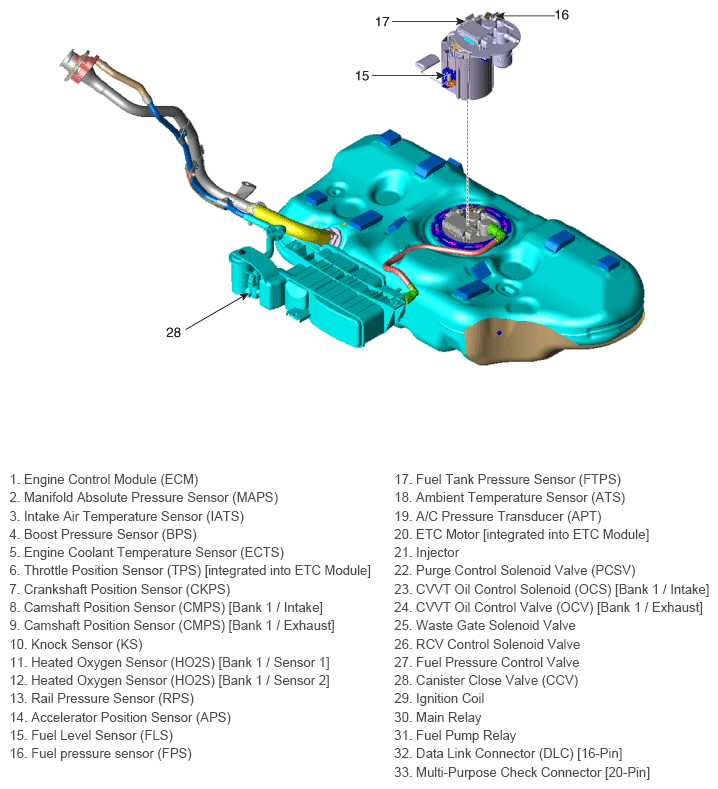 17
16
15
28

1. Engine Control Module (ECM)
2. Manifold Absolute Pressure Sensor (MAPS)
3. Intake Air Temperature Sensor (IATS)
4. Boost Pressure Sensor (BPS)
5. Engine Coolant Temperature Sensor (ECTS)
6. Throttle Position Sensor (TPS) [integrated into ETC Module]
7. Crankshaft Position Sensor (CKPS)
8. Camshaft Position Sensor (CMPS) [Bank 1 / Intake]
9. Camshaft Position Sensor (CMPS) [Bank 1 / Exhaust]
10. Knock Sensor (KS)
11. Heated Oxygen Sensor (HO2S) [Bank 1 / Sensor 1]
12. Heated Oxygen Sensor (HO2S) [Bank 1 / Sensor 2]
13. Rail Pressure Sensor (RPS)
14. Accelerator Position Sensor (APS)
15. Fuel Level Sensor (FLS)
16. Fuel pressure sensor (FPS)

17. Fuel Tank Pressure Sensor (FTPS)
18. Ambient Temperature Sensor (ATS)
19. A/C Pressure Transducer (APT)
20. ETC Motor [integrated into ETC Module]
21. Injector
22. Purge Control Solenoid Valve (PCSV)
23. CVVT Oil Control Solenoid (OCS) [Bank 1 / Intake]
24. CVVT Oil Control Valve (OCV) [Bank 1 / Exhaust]
25. Waste Gate Solenoid Valve
26. RCV Control Solenoid Valve
27. Fuel Pressure Control Valve
28. Canister Close Valve (CCV)
29. Ignition Coil
30. Main Relay
31. Fuel Pump Relay
32. Data Link Connector (DLC) [16-Pin]
33. Multi-Purpose Check Connector [20-Pin]